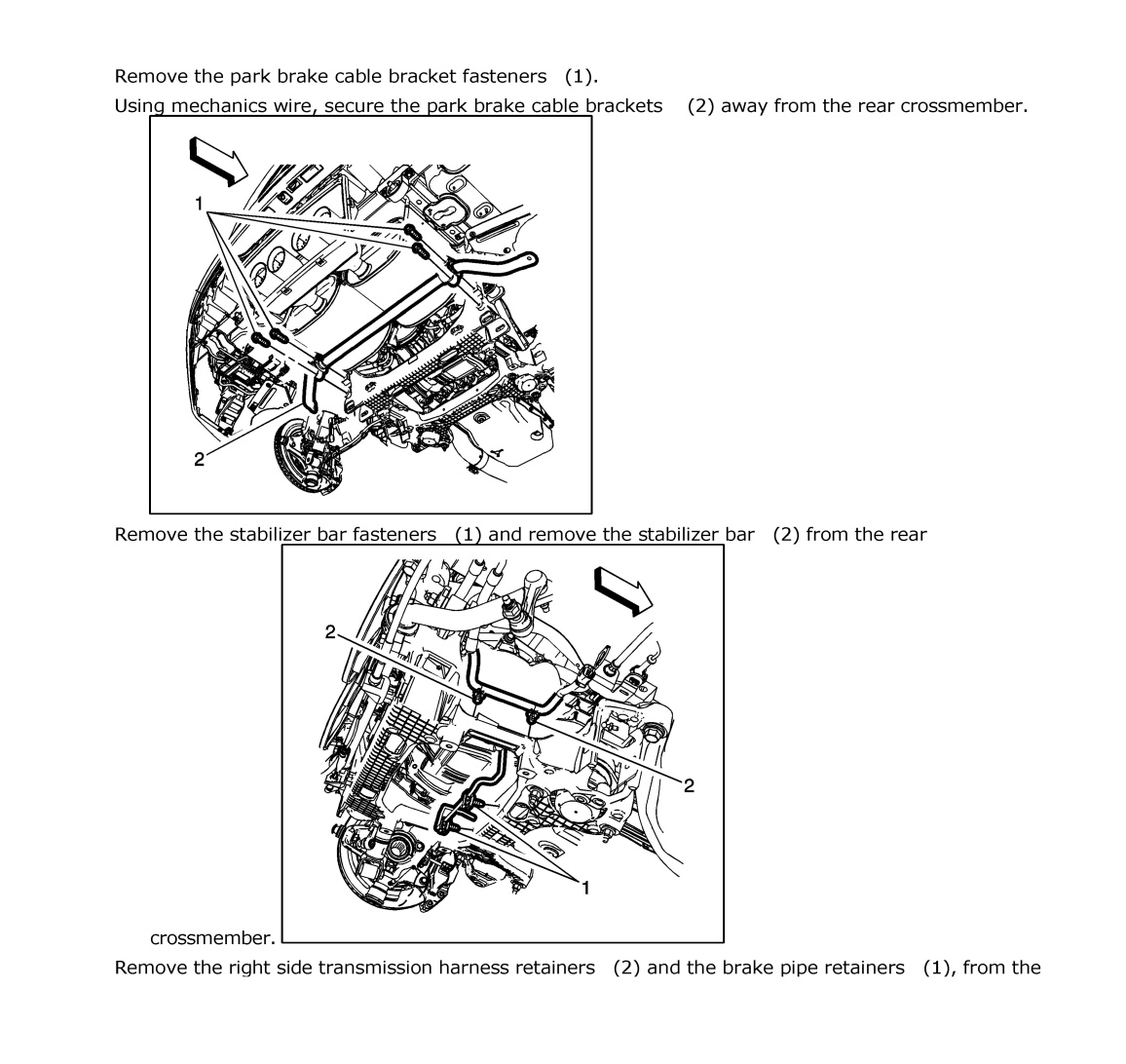 Remove the park brake cable bracket fasteners (1).

Using mechanics wire, secure the park brake cable brackets (2) away from the rear crossmember.

1

2

Remove the stabilizer bar fasteners (1) and remove the stabilizer bar (2) from the rear

2

2

1

crossmember.

Remove the right side transmission harness retainers (2) and the brake pipe retainers (1), from the